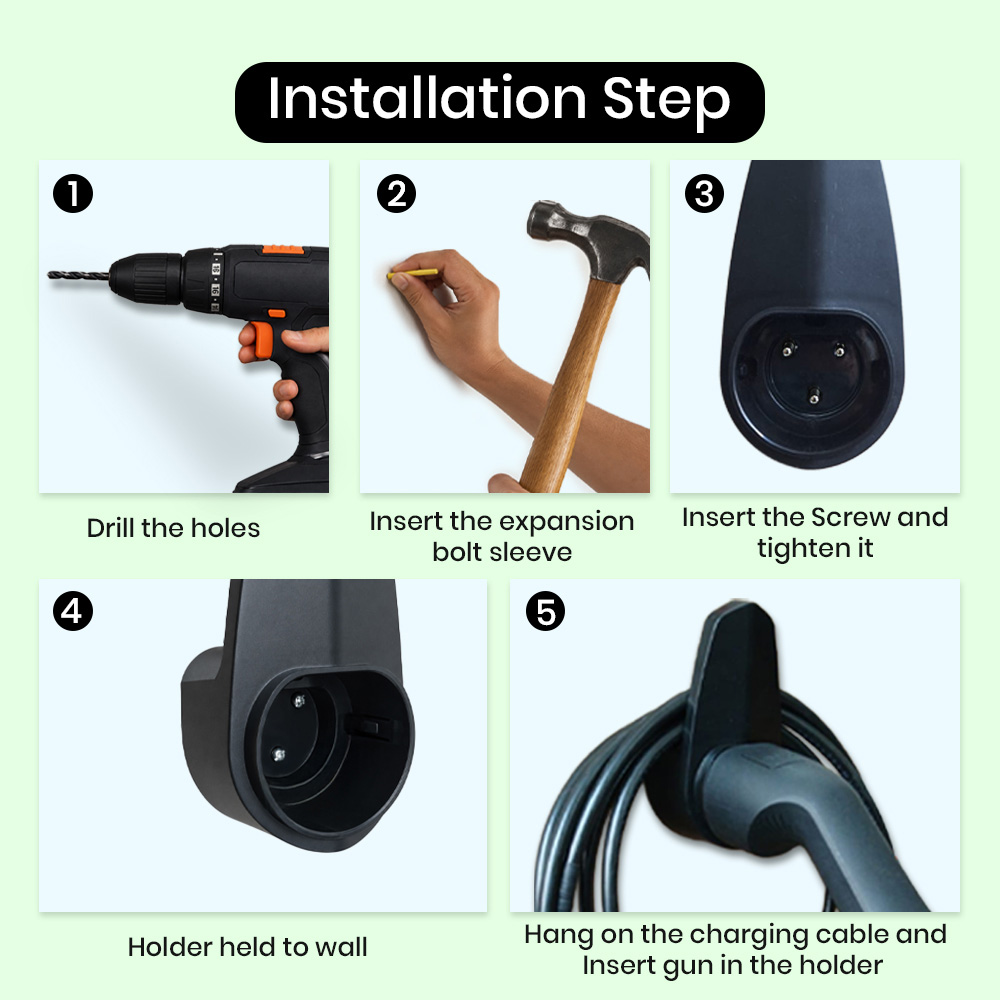 Installation Step

1

Drill the holes

2

Insert the expansion bolt sleeve

3

Insert the Screw and tighten it

4

Holder held to wall

5

Hang on the charging cable and Insert gun in the holder